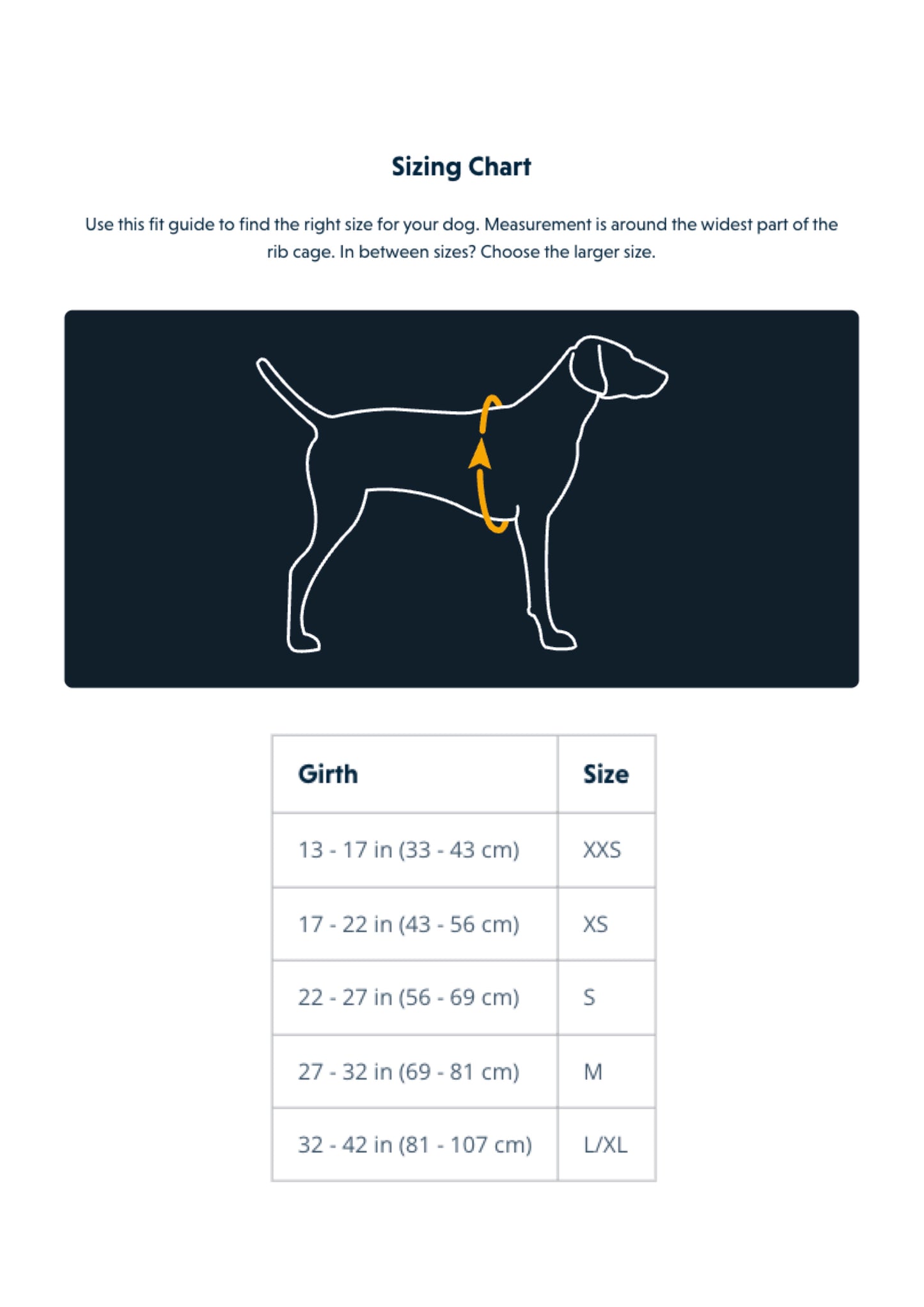 Sizing Chart

Use this fit guide to find the right size for your dog. Measurement is around the widest part of the rib cage. In between sizes? Choose the larger size.

| Girth | Size |
|---|---|
| 13 - 17 in (33 - 43 cm) | XXS |
| 17 - 22 in (43 - 56 cm) | XS |
| 22 - 27 in (56 - 69 cm) | S |
| 27 - 32 in (69 - 81 cm) | M |
| 32 - 42 in (81 - 107 cm) | L/XL |