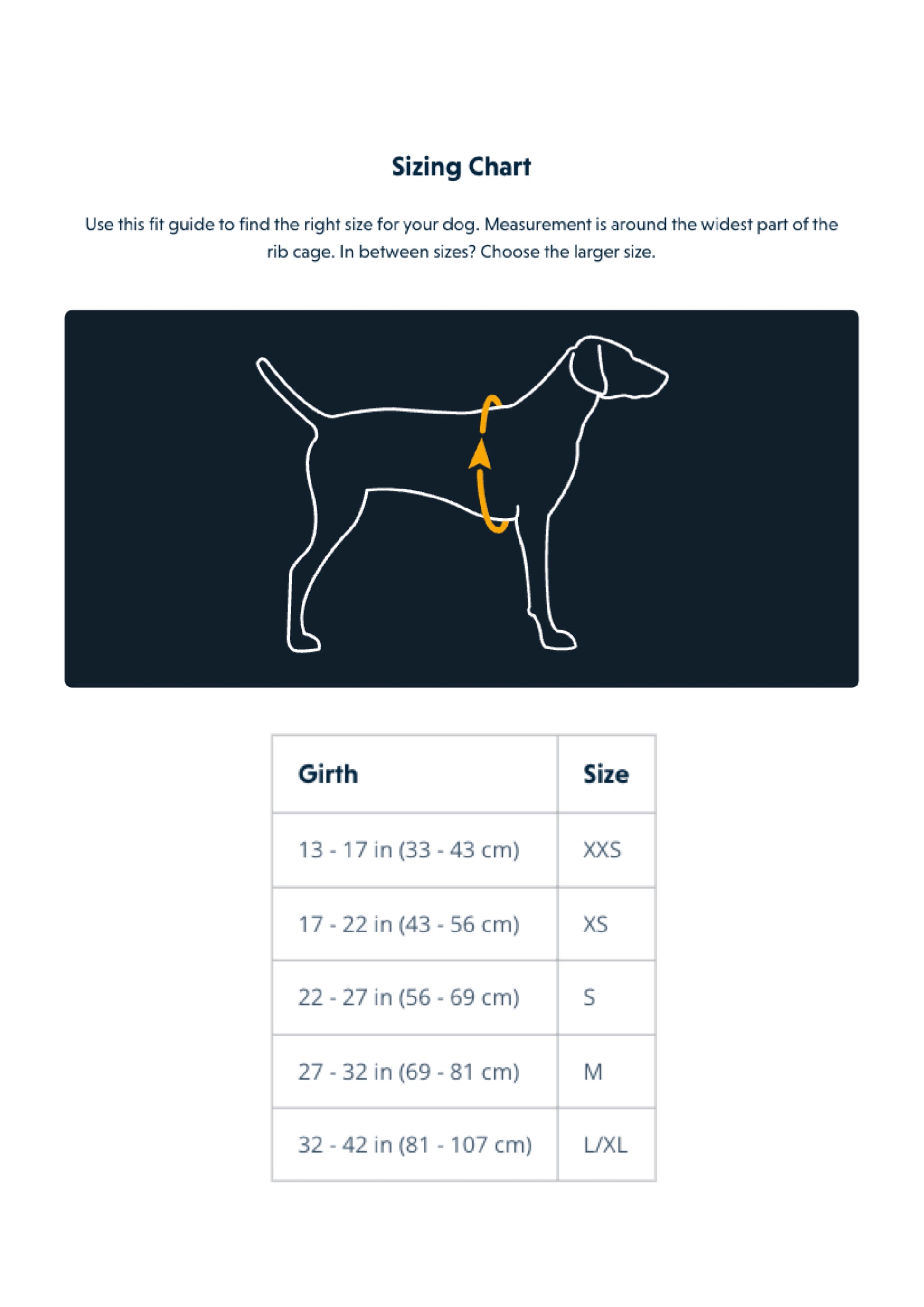 Sizing Chart

Use this fit guide to find the right size for your dog. Measurement is around the widest part of the rib cage. In between sizes? Choose the larger size.

| Girth | Size |
|---|---|
| 13 - 17 in (33 - 43 cm) | XXS |
| 17 - 22 in (43 - 56 cm) | XS |
| 22 - 27 in (56 - 69 cm) | S |
| 27 - 32 in (69 - 81 cm) | M |
| 32 - 42 in (81 - 107 cm) | L/XL |