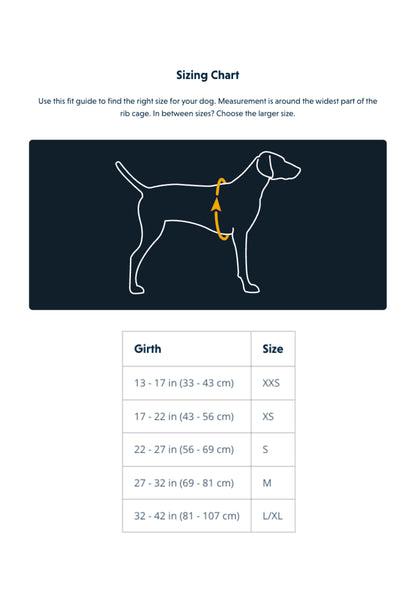 Sizing Chart

Use this fit guide to find the right size for your dog. Measurement is around the widest part of the rib cage. In between sizes? Choose the larger size.

| Girth | Size |
|---|---|
| 13 - 17 in (33 - 43 cm) | XXS |
| 17 - 22 in (43 - 56 cm) | XS |
| 22 - 27 in (56 - 69 cm) | S |
| 27 - 32 in (69 - 81 cm) | M |
| 32 - 42 in (81 - 107 cm) | L/XL |