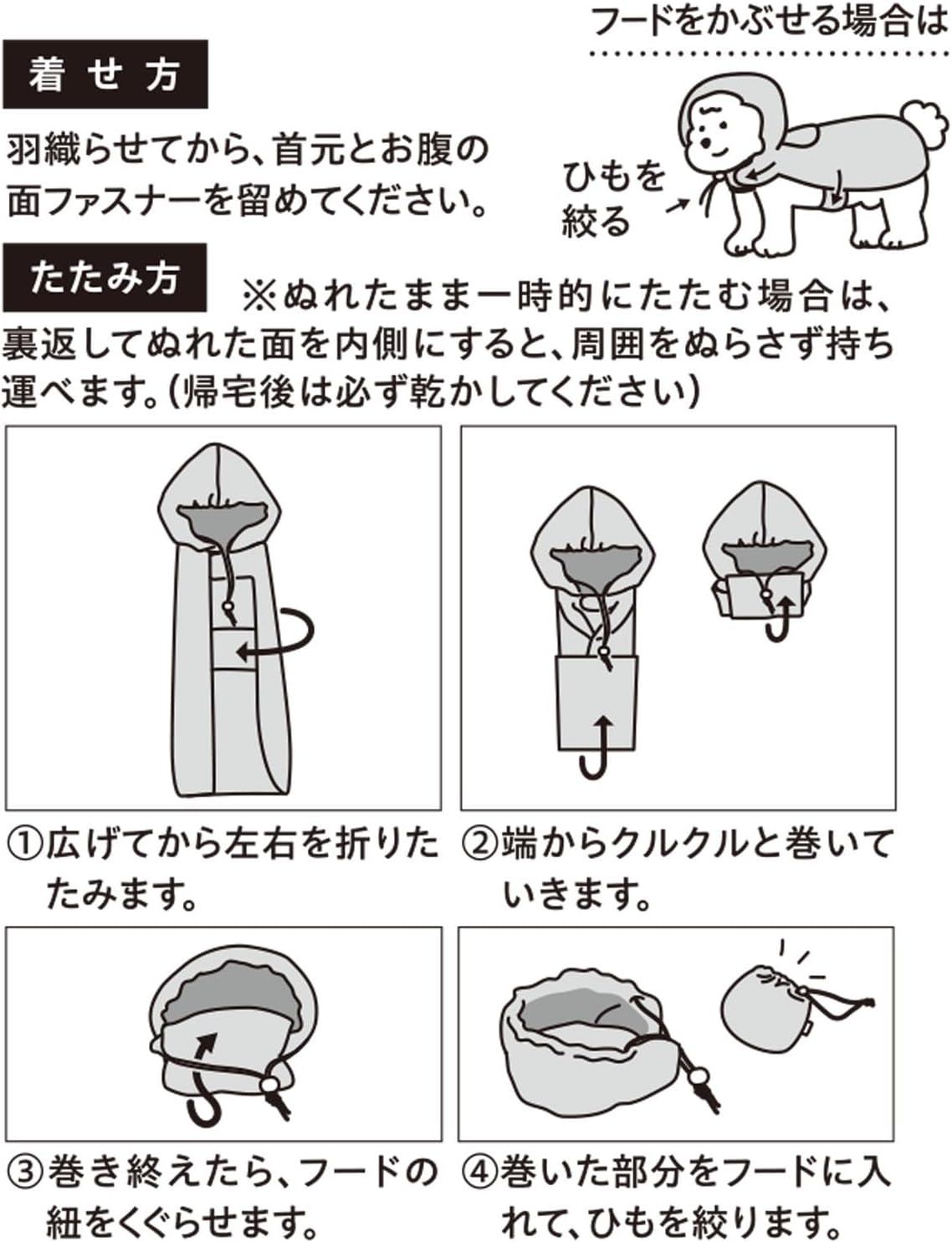 着せ方

羽織らせてから、首元とお腹の面ファスナーを留めてください。

フードをかぶせる場合は

ひもを絞る

たたみ方

※ぬれたまま一時的にたたむ場合は、裏返してぬれた面を内側にすると、周囲をぬらさず持ち運べます。(帰宅後は必ず乾かしてください)

①広げてから左右を折りたたみます。

②端からクルクルと巻いていきます。

③巻き終えたら、フードの紐をくぐらせます。

④巻いた部分をフードに入れて、ひもを絞ります。